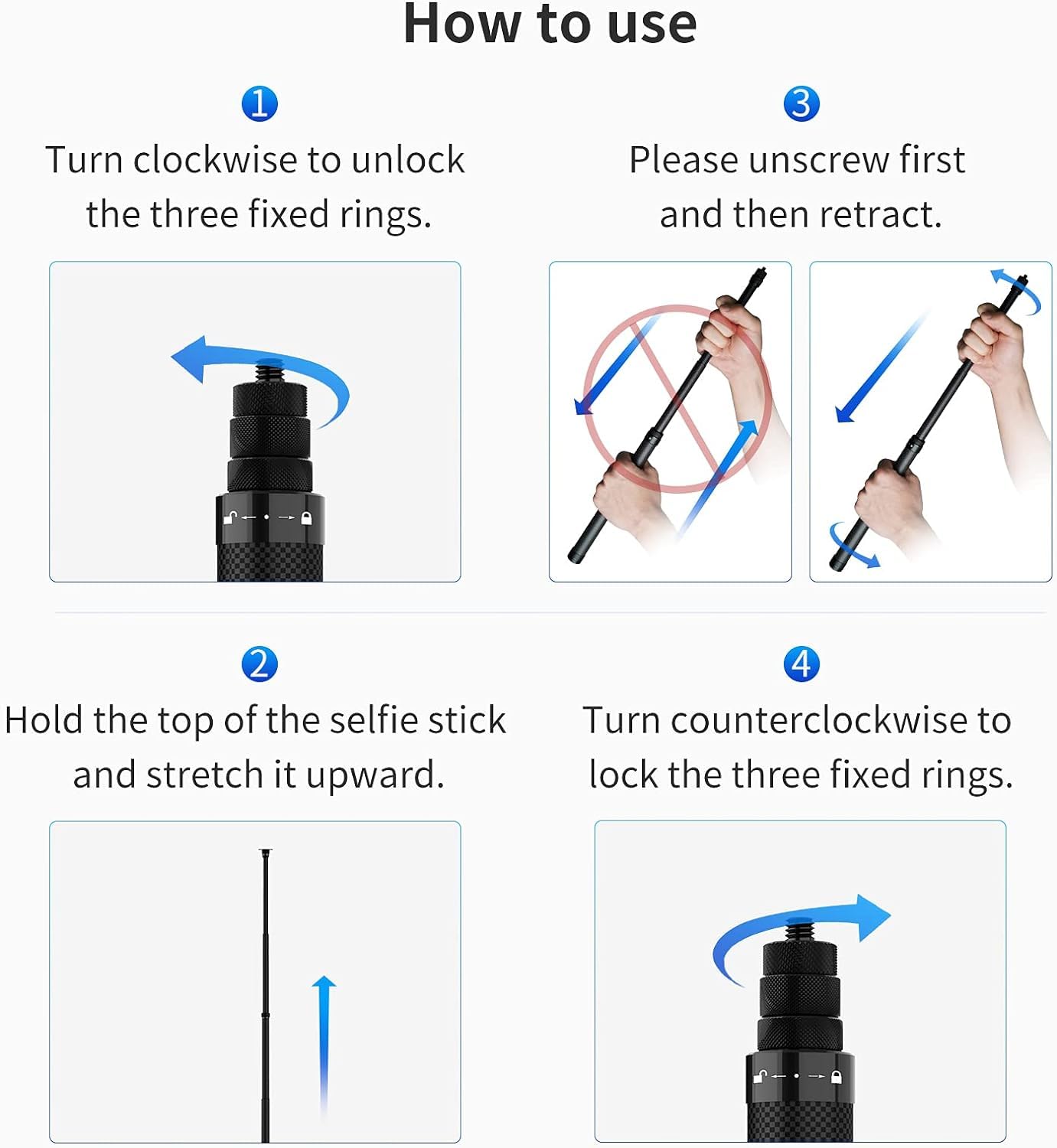 How to use

1
Turn clockwise to unlock the three fixed rings.

2
Hold the top of the selfie stick and stretch it upward.

3
Please unscrew first and then retract.

4
Turn counterclockwise to lock the three fixed rings.